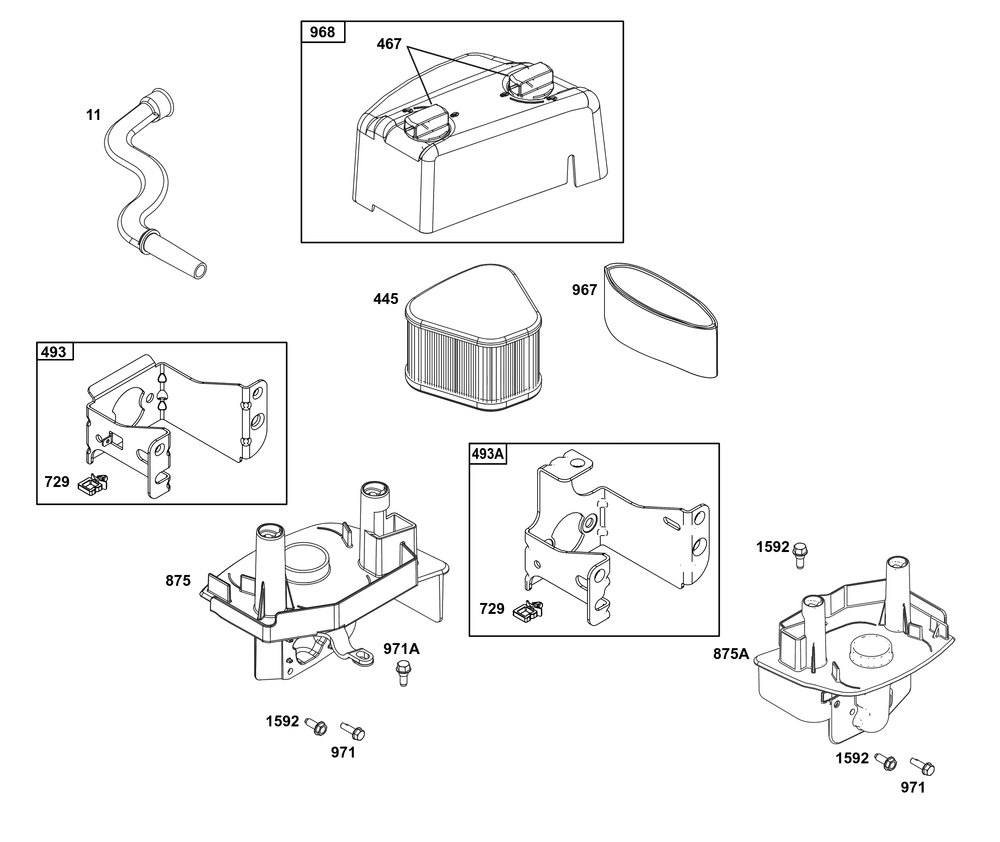 968
467
11
445
967
493
729
493A
729
875
971A
1592
971
1592
875A
1592
971